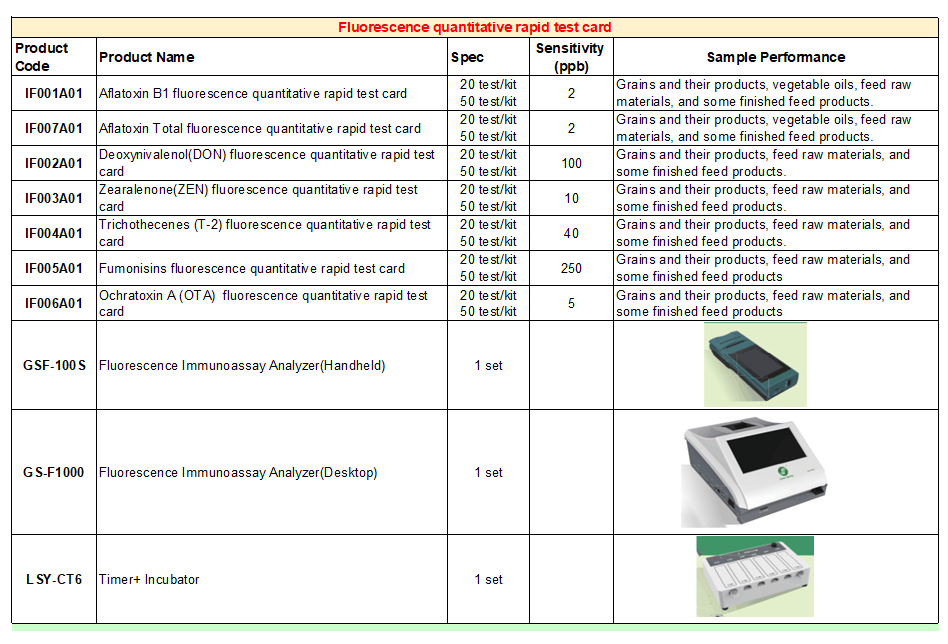 Fluorescence quantitative rapid test card

| Product Code | Product Name | Spec | Sensitivity (ppb) | Sample Performance |
|---|---|---|---|---|
| IF001A01 | Aflatoxin B1 fluorescence quantitative rapid test card | 20 test/kit 50 test/kit | 2 | Grains and their products, vegetable oils, feed raw materials, and some finished feed products. |
| IF007A01 | Aflatoxin Total fluorescence quantitative rapid test card | 20 test/kit 50 test/kit | 2 | Grains and their products, vegetable oils, feed raw materials, and some finished feed products. |
| IF002A01 | Deoxynivalenol(DON) fluorescence quantitative rapid test card | 20 test/kit 50 test/kit | 100 | Grains and their products, feed raw materials, and some finished feed products. |
| IF003A01 | Zearalenone(ZEN) fluorescence quantitative rapid test card | 20 test/kit 50 test/kit | 10 | Grains and their products, feed raw materials, and some finished feed products. |
| IF004A01 | Trichothecenes (T-2) fluorescence quantitative rapid test card | 20 test/kit 50 test/kit | 40 | Grains and their products, feed raw materials, and some finished feed products. |
| IF005A01 | Fumonisins fluorescence quantitative rapid test card | 20 test/kit 50 test/kit | 250 | Grains and their products, feed raw materials, and some finished feed products |
| IF006A01 | Ochratoxin A (OTA) fluorescence quantitative rapid test card | 20 test/kit 50 test/kit | 5 | Grains and their products, feed raw materials, and some finished feed products |
| GSF-100S | Fluorescence Immunoassay Analyzer(Handheld) | 1 set | | |
| GS-F1000 | Fluorescence Immunoassay Analyzer(Desktop) | 1 set | | |
| LSY-CT6 | Timer+ Incubator | 1 set | | |